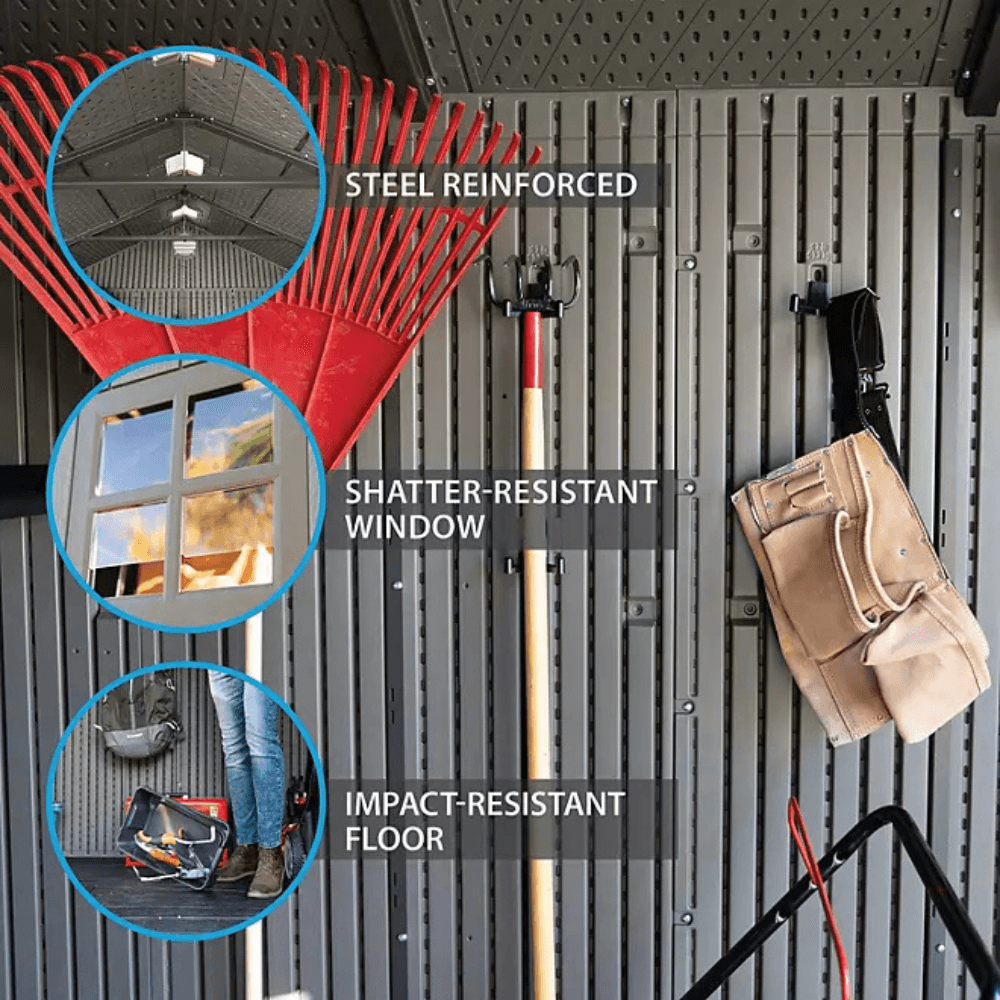 STEEL REINFORCED

SHATTER-RESISTANT WINDOW

IMPACT-RESISTANT FLOOR